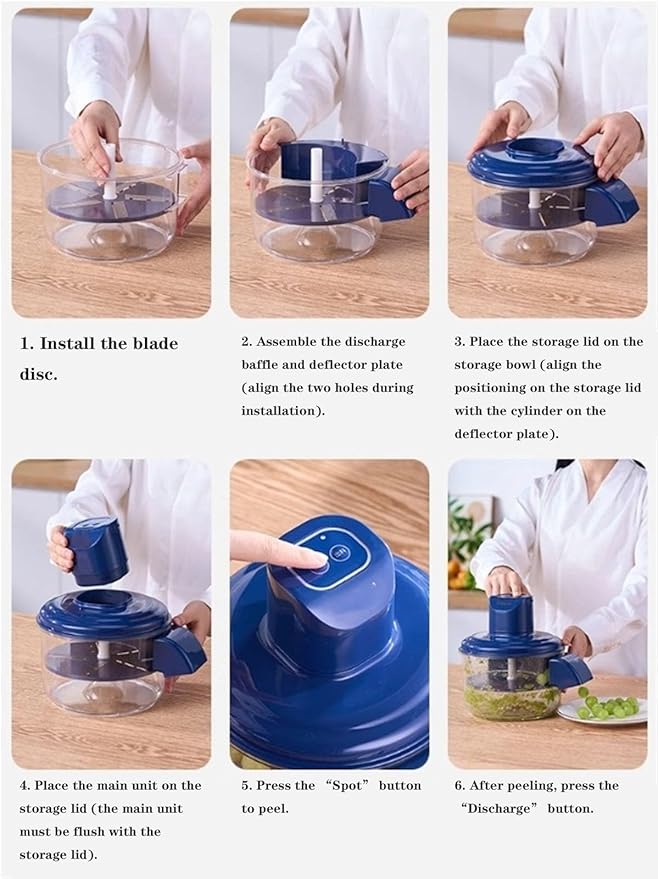 1. Install the blade disc.

2. Assemble the discharge baffle and deflector plate (align the two holes during installation).

3. Place the storage lid on the storage bowl (align the positioning on the storage lid with the cylinder on the deflector plate).

4. Place the main unit on the storage lid (the main unit must be flush with the storage lid).

5. Press the "Spot" button to peel.

6. After peeling, press the "Discharge" button.