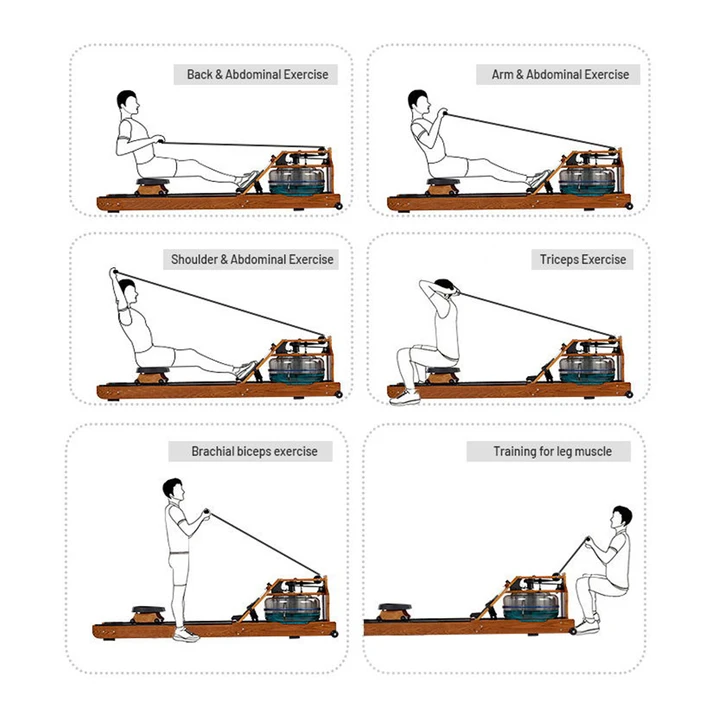 Back & Abdominal Exercise

Arm & Abdominal Exercise

Shoulder & Abdominal Exercise

Triceps Exercise

Brachial biceps exercise

Training for leg muscle