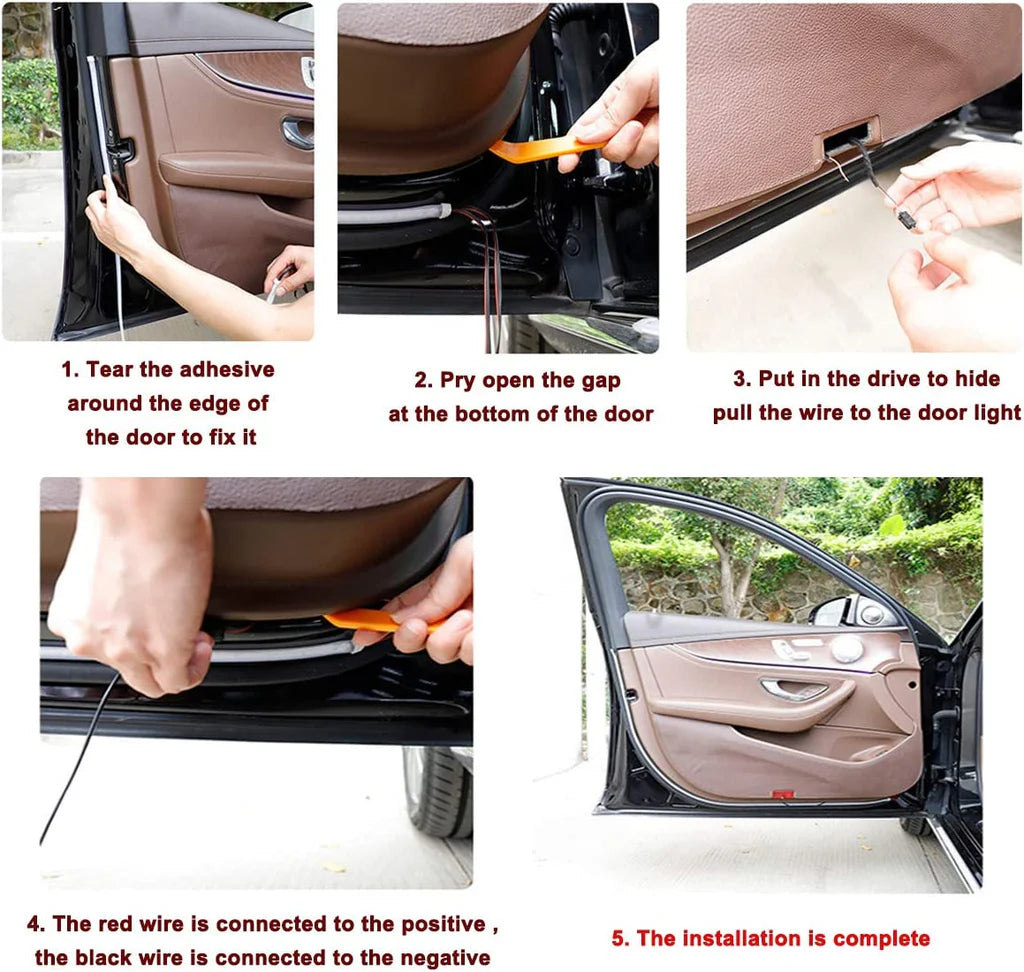 1. Tear the adhesive around the edge of the door to fix it

2. Pry open the gap at the bottom of the door

3. Put in the drive to hide pull the wire to the door light

4. The red wire is connected to the positive , the black wire is connected to the negative

5. The installation is complete