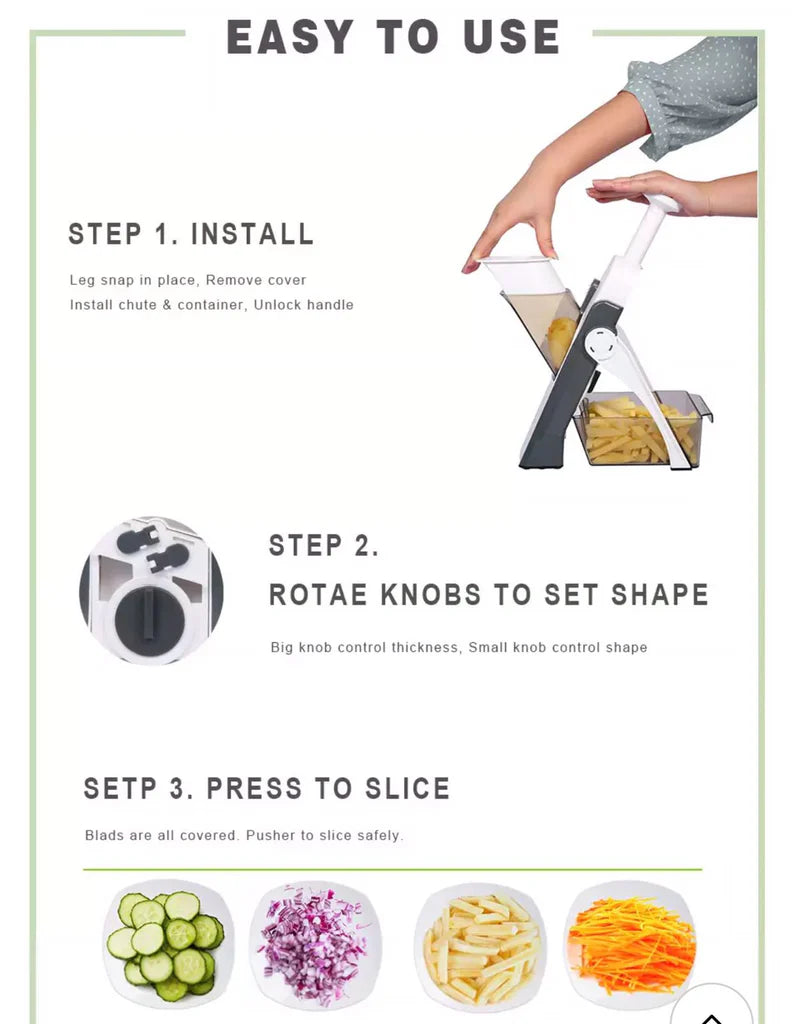 EASY TO USE

STEP 1. INSTALL

Leg snap in place, Remove cover
Install chute & container, Unlock handle

STEP 2.
ROTAE KNOBS TO SET SHAPE

Big knob control thickness, Small knob control shape

SETP 3. PRESS TO SLICE

Blads are all covered. Pusher to slice safely.