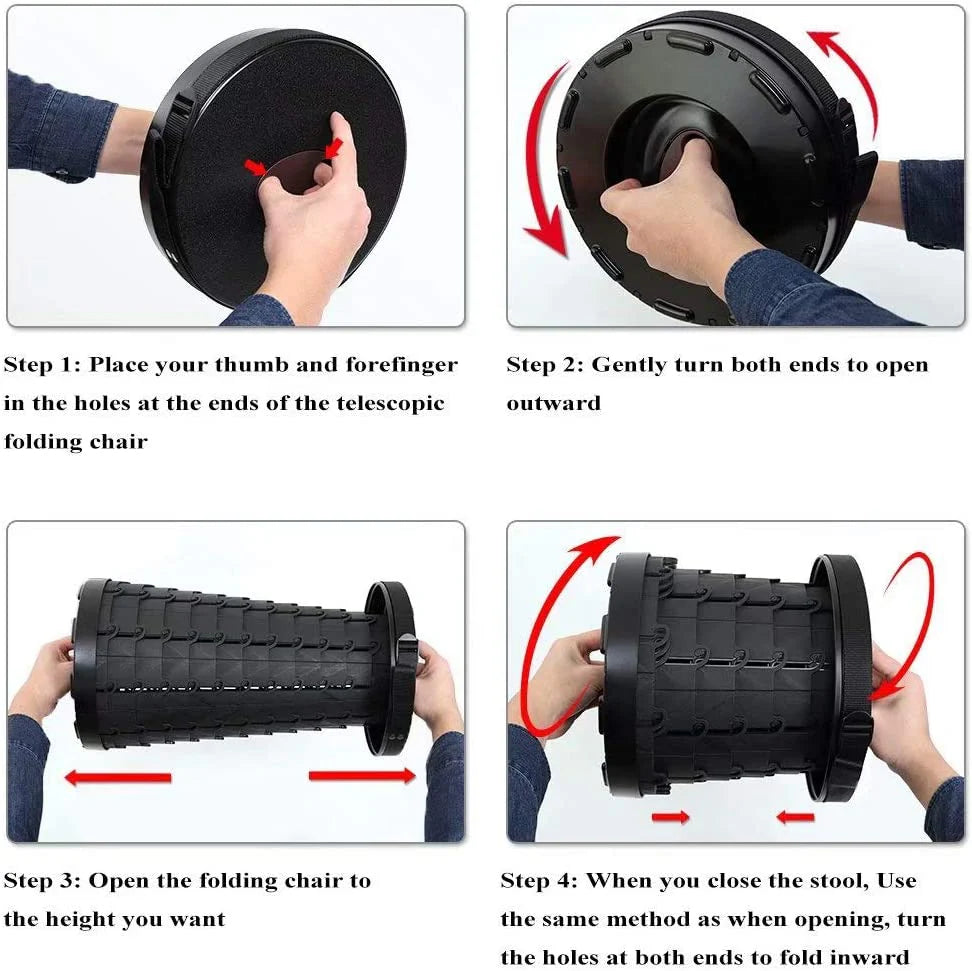 Step 1: Place your thumb and forefinger in the holes at the ends of the telescopic folding chair

Step 2: Gently turn both ends to open outward

Step 3: Open the folding chair to the height you want

Step 4: When you close the stool, Use the same method as when opening, turn the holes at both ends to fold inward