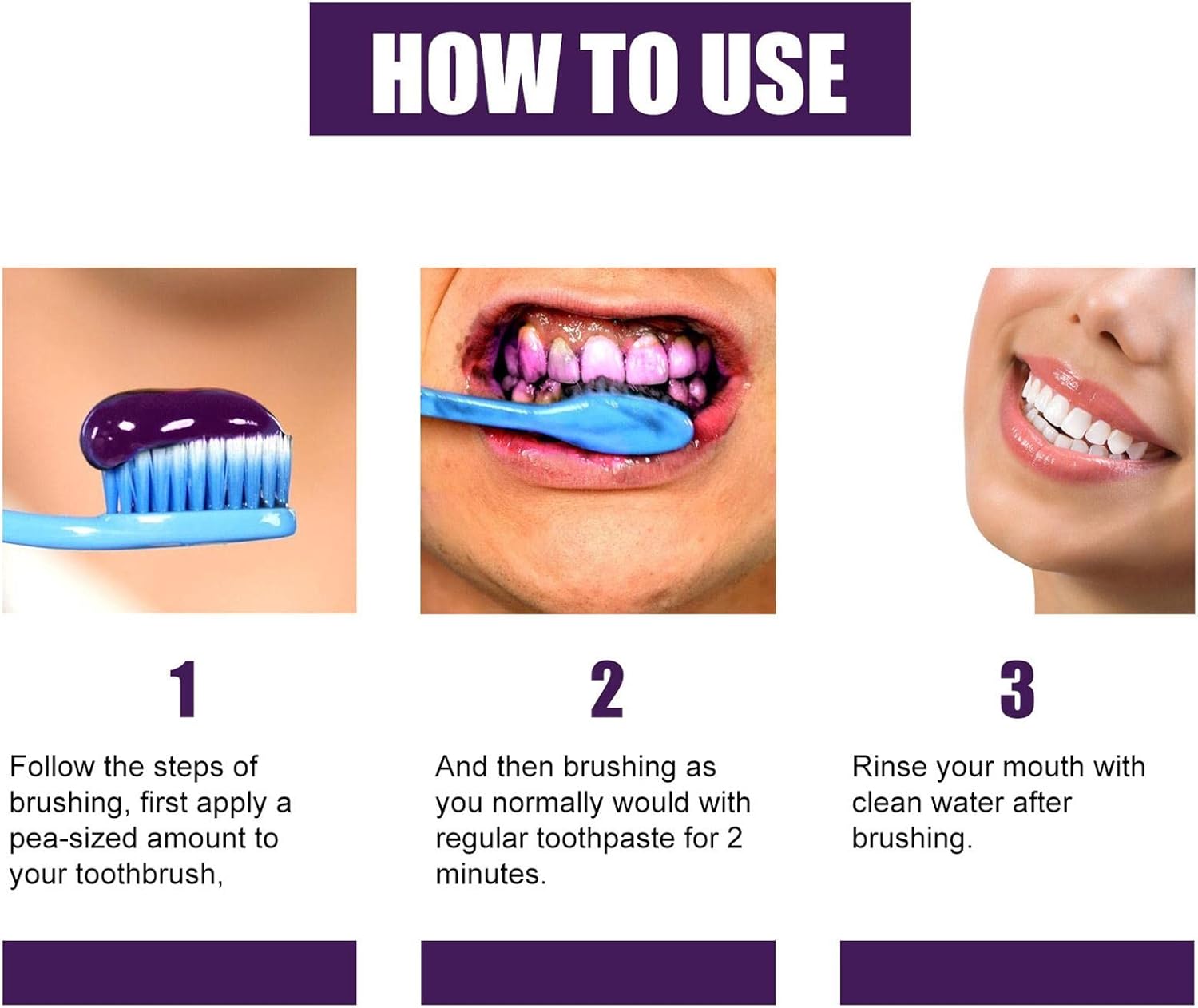 HOW TO USE

1

Follow the steps of brushing, first apply a pea-sized amount to your toothbrush,

2

And then brushing as you normally would with regular toothpaste for 2 minutes.

3

Rinse your mouth with clean water after brushing.