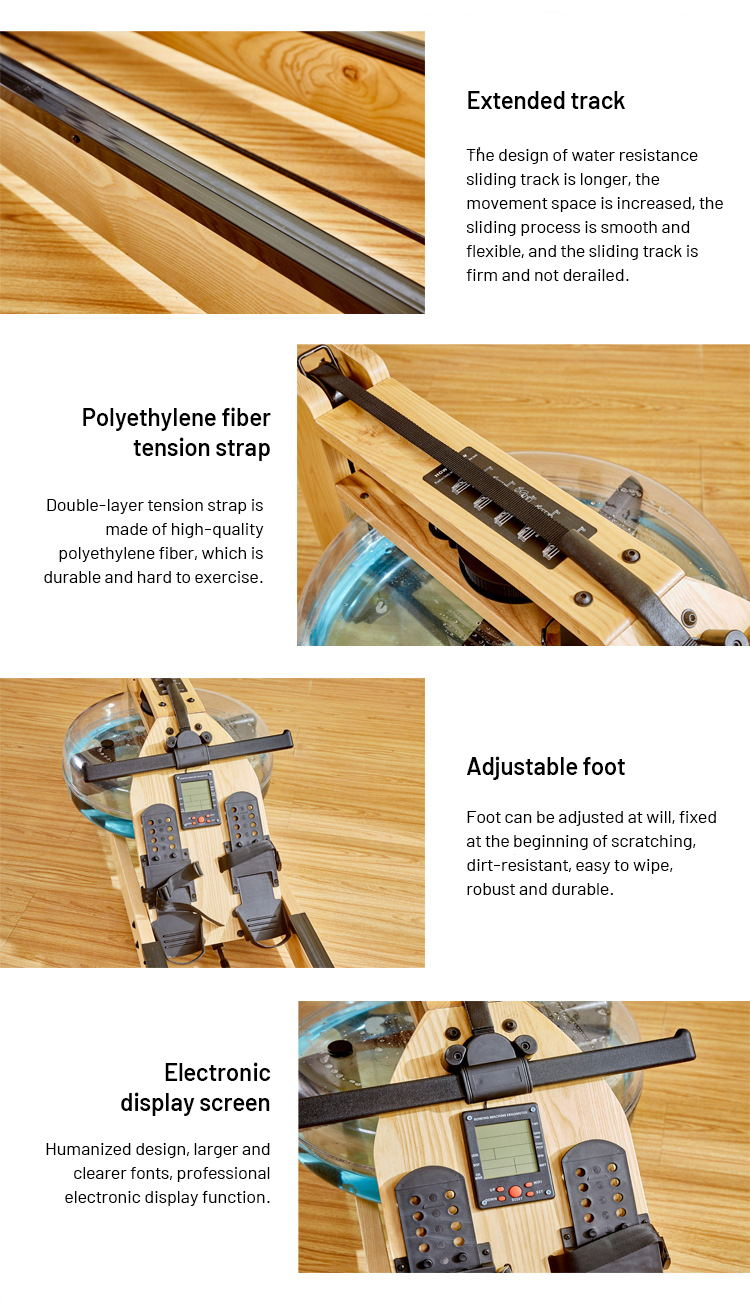 Extended track

The design of water resistance sliding track is longer, the movement space is increased, the sliding process is smooth and flexible, and the sliding track is firm and not derailed.

Polyethylene fiber tension strap

Double-layer tension strap is made of high-quality polyethylene fiber, which is durable and hard to exercise.

Adjustable foot

Foot can be adjusted at will, fixed at the beginning of scratching, dirt-resistant, easy to wipe, robust and durable.

Electronic display screen

Humanized design, larger and clearer fonts, professional electronic display function.