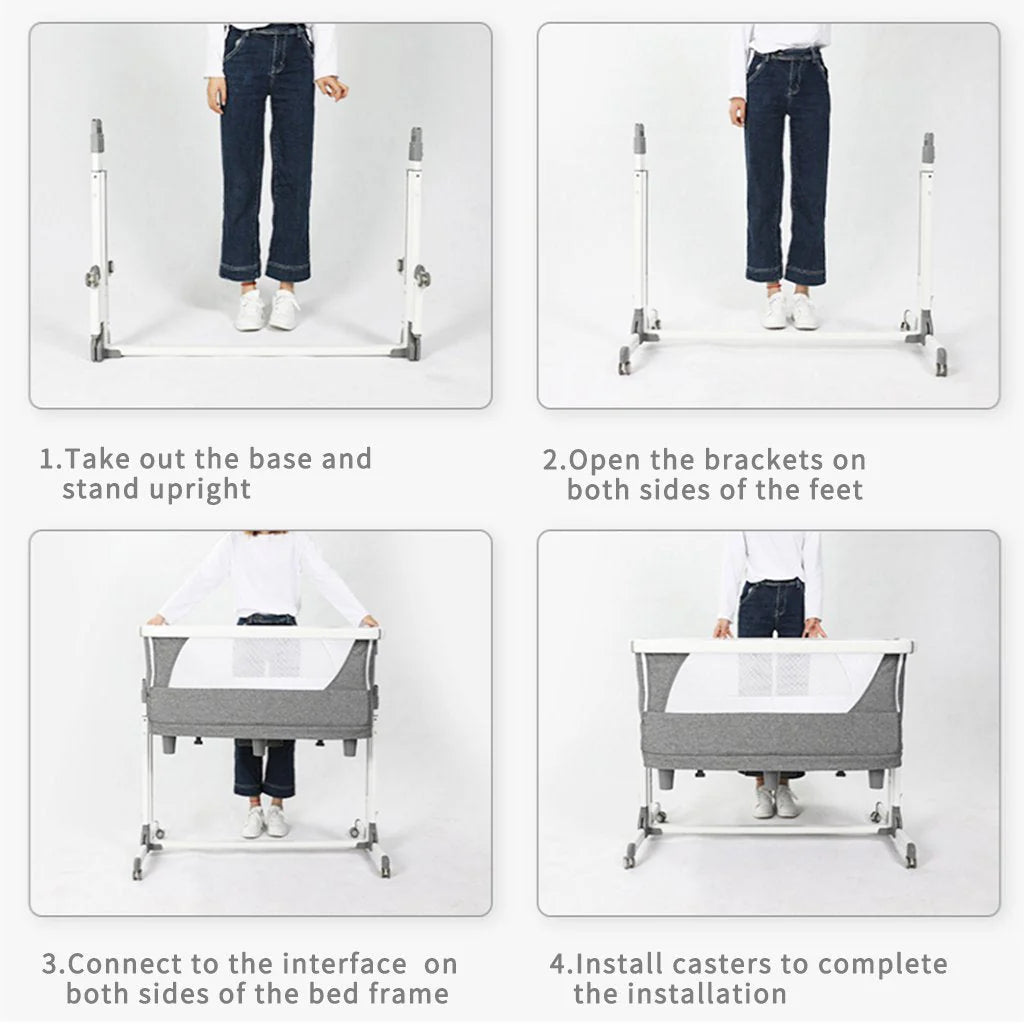 1.Take out the base and stand upright

2.Open the brackets on both sides of the feet

3.Connect to the interface on both sides of the bed frame

4.Install casters to complete the installation