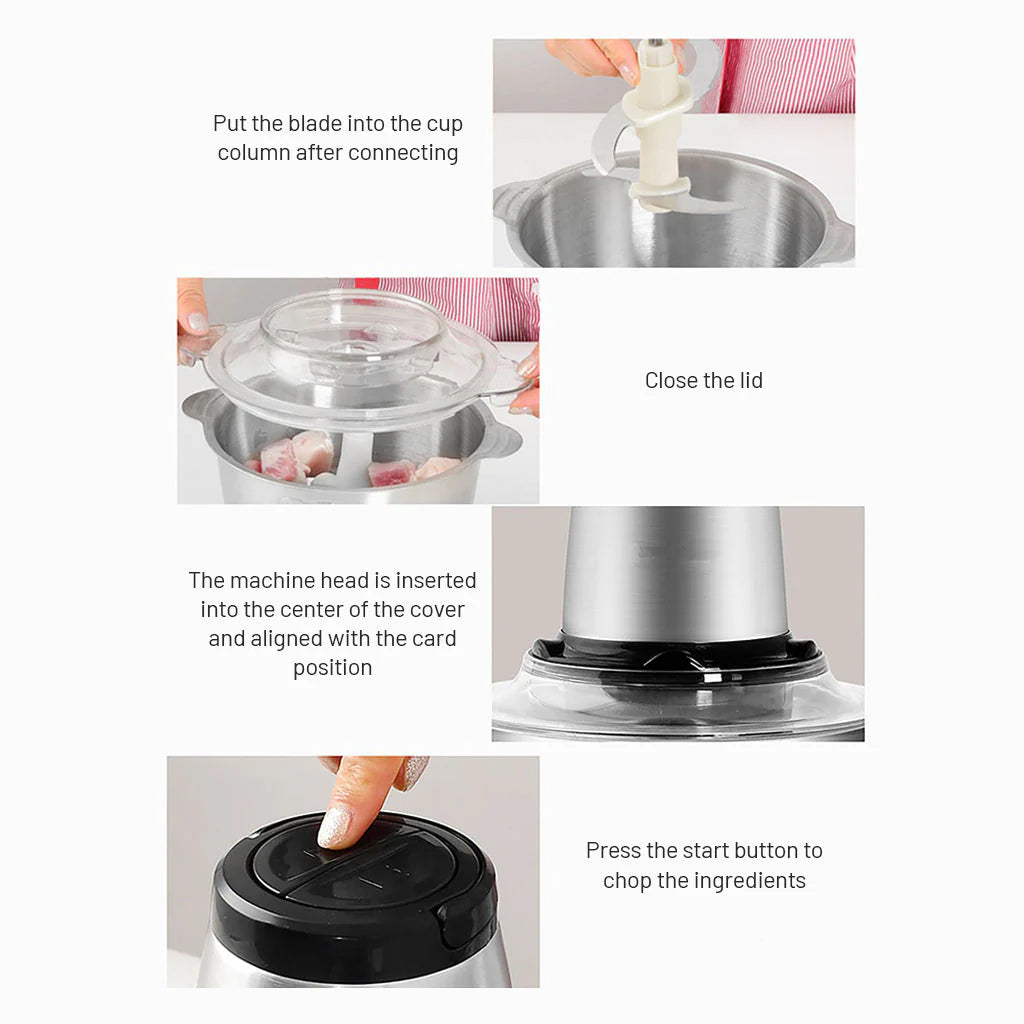 Put the blade into the cup column after connecting

Close the lid

The machine head is inserted into the center of the cover and aligned with the card position

Press the start button to chop the ingredients