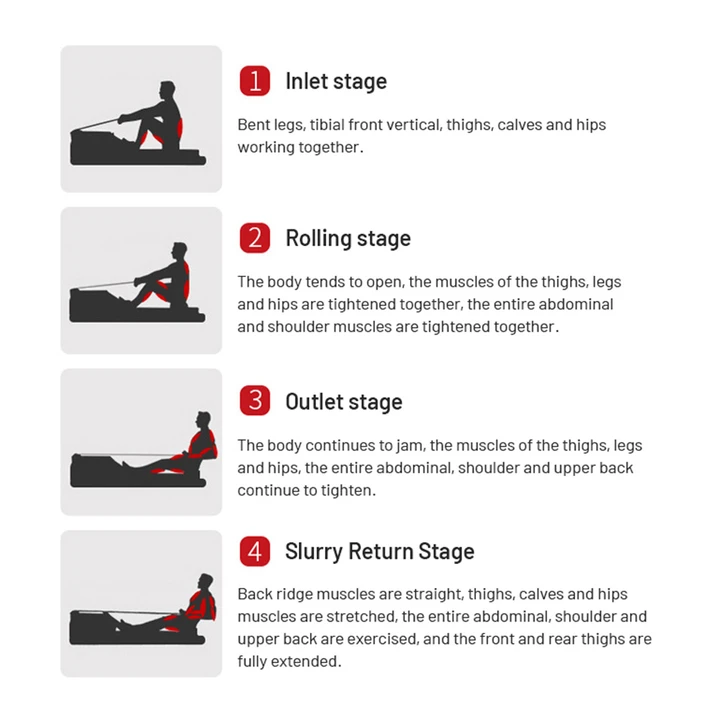 1 Inlet stage

Bent legs, tibial front vertical, thighs, calves and hips working together.

2 Rolling stage

The body tends to open, the muscles of the thighs, legs and hips are tightened together, the entire abdominal and shoulder muscles are tightened together.

3 Outlet stage

The body continues to jam, the muscles of the thighs, legs and hips, the entire abdominal, shoulder and upper back continue to tighten.

4 Slurry Return Stage

Back ridge muscles are straight, thighs, calves and hips muscles are stretched, the entire abdominal, shoulder and upper back are exercised, and the front and rear thighs are fully extended.